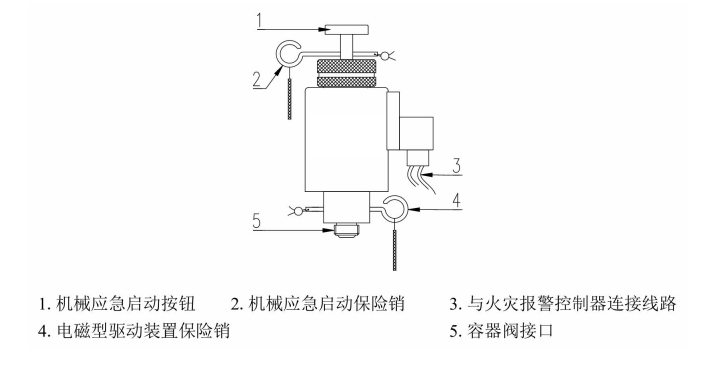 1

2

3

4

5

1. 机械应急启动按钮　2. 机械应急启动保险销　3. 与火灾报警控制器连接线路
4. 电磁型驱动装置保险销　5. 容器阀接口